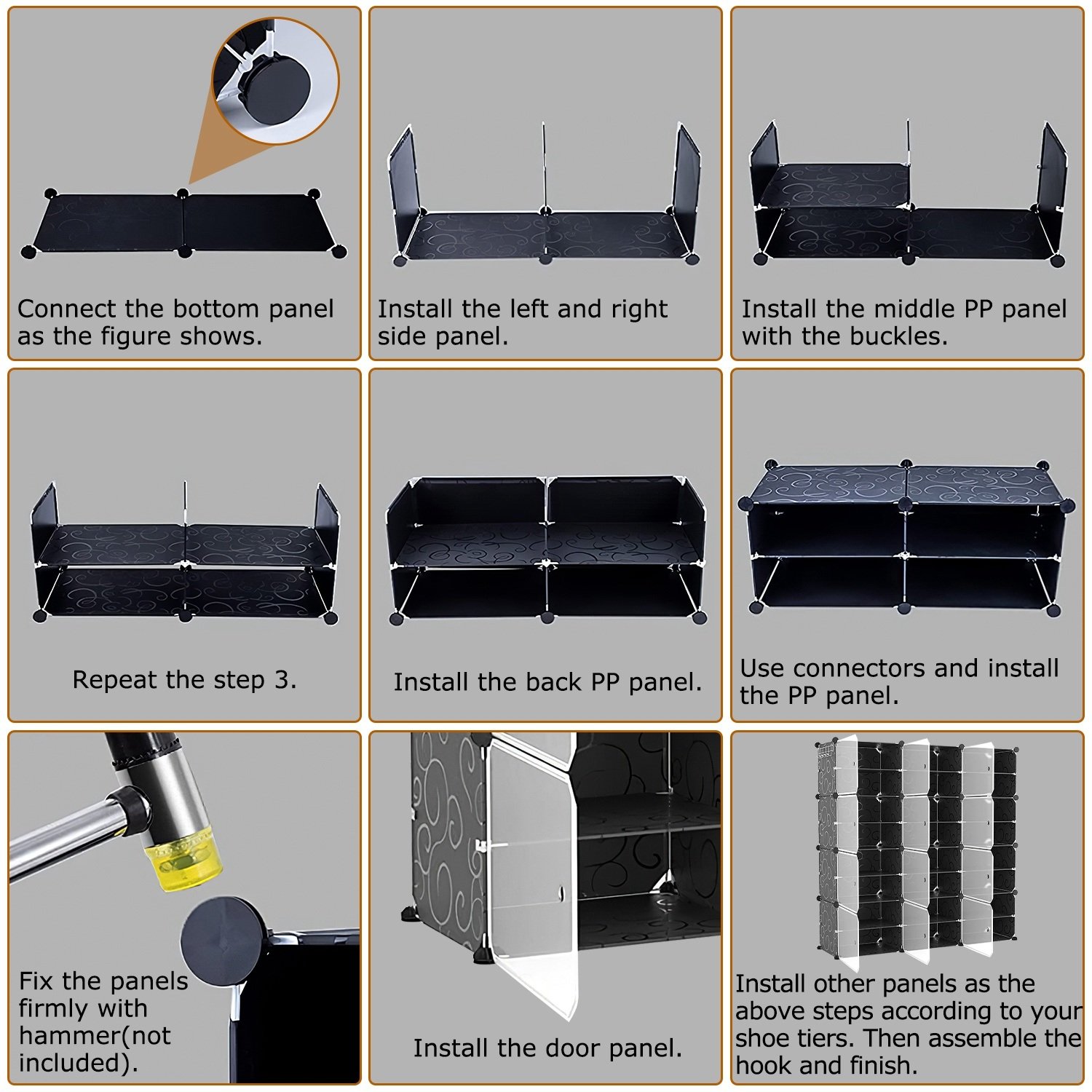 Connect the bottom panel as the figure shows.

Install the left and right side panel.

Install the middle PP panel with the buckles.

Repeat the step 3.

Install the back PP panel.

Use connectors and install the PP panel.

Fix the panels firmly with hammer(not included).

Install the door panel.

Install other panels as the above steps according to your shoe tiers. Then assemble the hook and finish.